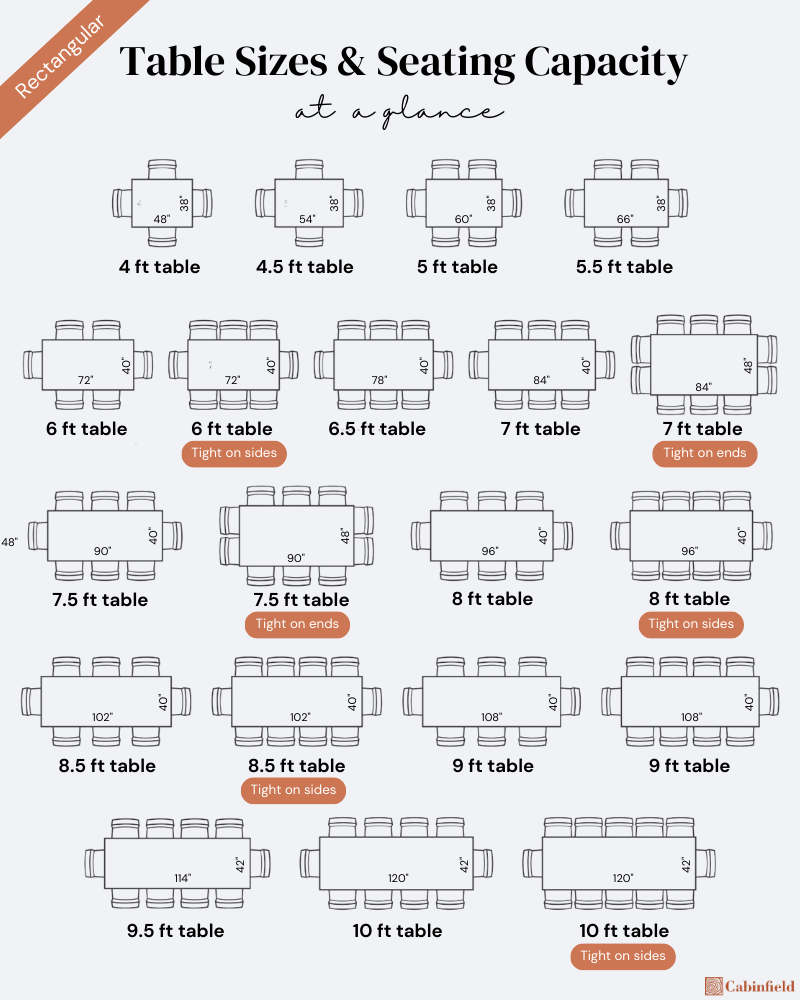 Rectangular

Table Sizes & Seating Capacity

at a glance

48"
38"
4 ft table

54"
38"
4.5 ft table

60"
38"
5 ft table

66"
38"
5.5 ft table

72"
40"
6 ft table

72"
40"
6 ft table
Tight on sides

78"
40"
6.5 ft table

84"
40"
7 ft table

84"
48"
7 ft table
Tight on ends

48"
90"
40"
7.5 ft table

90"
48"
7.5 ft table
Tight on ends

96"
40"
8 ft table

96"
40"
8 ft table
Tight on sides

102"
40"
8.5 ft table

102"
40"
8.5 ft table
Tight on sides

108"
40"
9 ft table

108"
40"
9 ft table

114"
42"
9.5 ft table

120"
42"
10 ft table

120"
42"
10 ft table
Tight on sides

Cabinfield